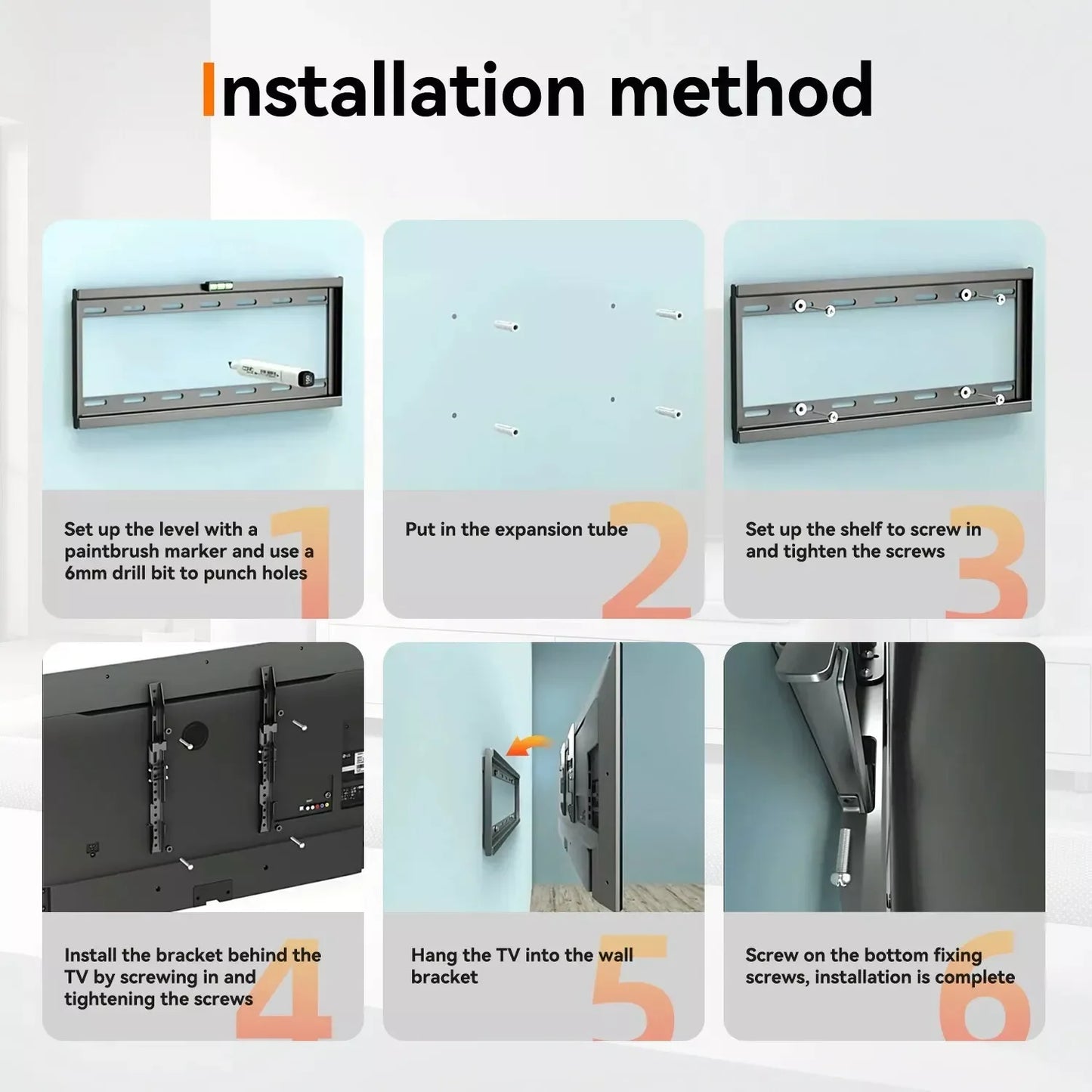 Installation method

Set up the level with a paintbrush marker and use a 6mm drill bit to punch holes

1

Put in the expansion tube

2

Set up the shelf to screw in and tighten the screws

3

Install the bracket behind the TV by screwing in and tightening the screws

4

Hang the TV into the wall bracket

5

Screw on the bottom fixing screws, installation is complete

6